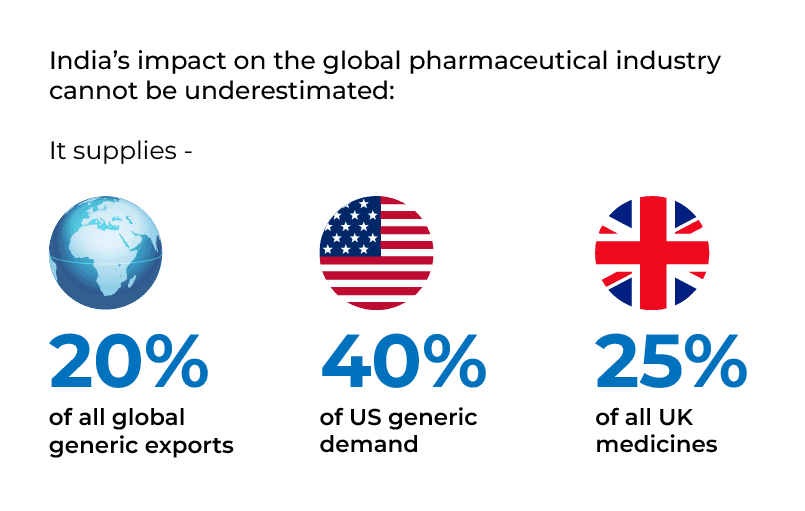 India's impact on the global pharmaceutical industry cannot be underestimated:

It supplies -

20%
of all global generic exports

40%
of US generic demand

25%
of all UK medicines